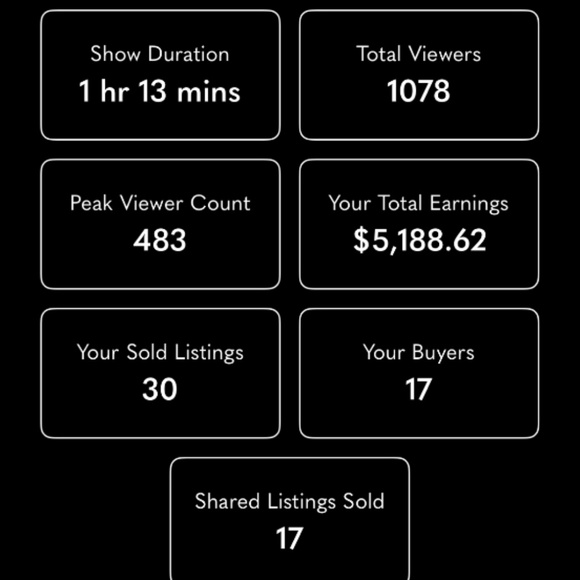 Show Duration
1 hr 13 mins

Total Viewers
1078

Peak Viewer Count
483

Your Total Earnings
$5,188.62

Your Sold Listings
30

Your Buyers
17

Shared Listings Sold
17